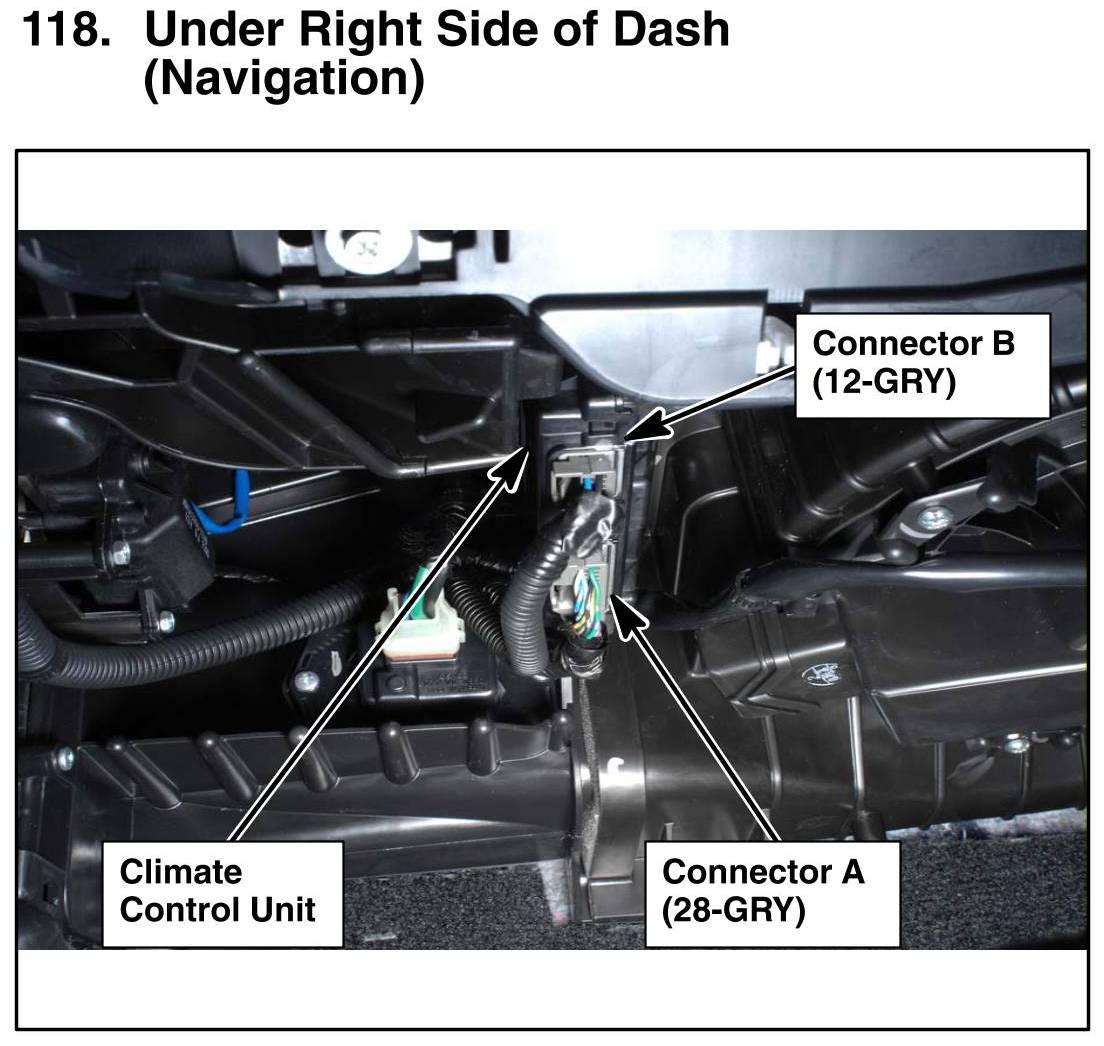 118. Under Right Side of Dash (Navigation)

Connector B
(12-GRY)

Climate
Control Unit

Connector A
(28-GRY)