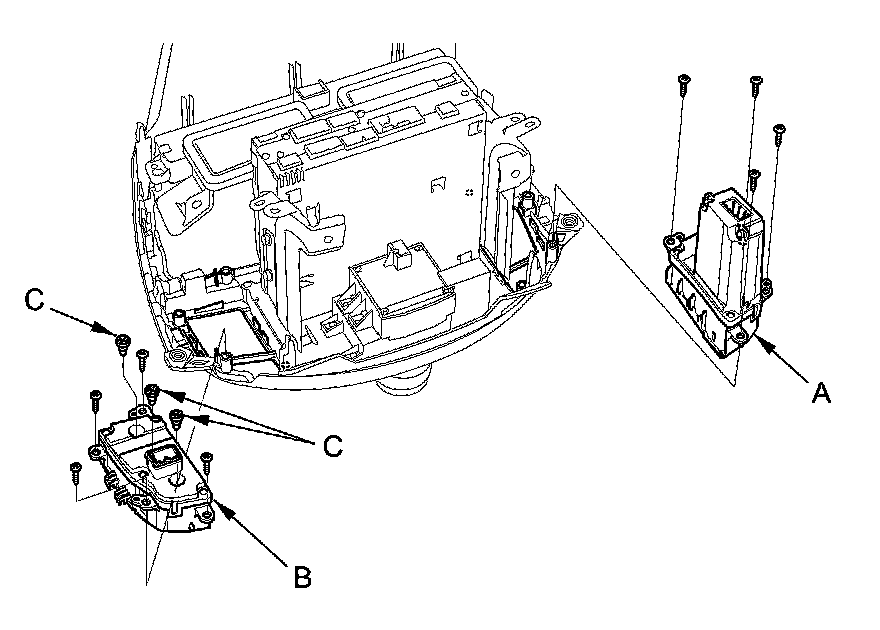 C
A
C
B