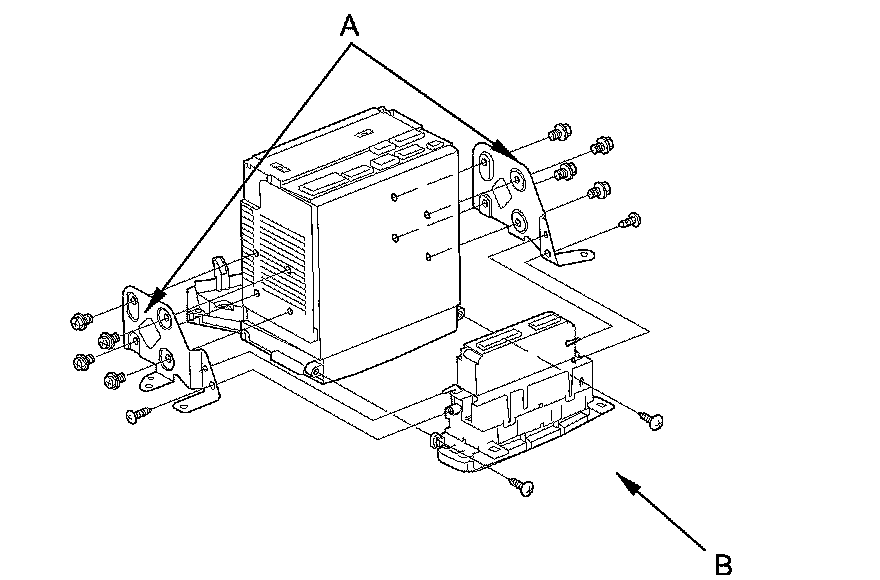 A

B