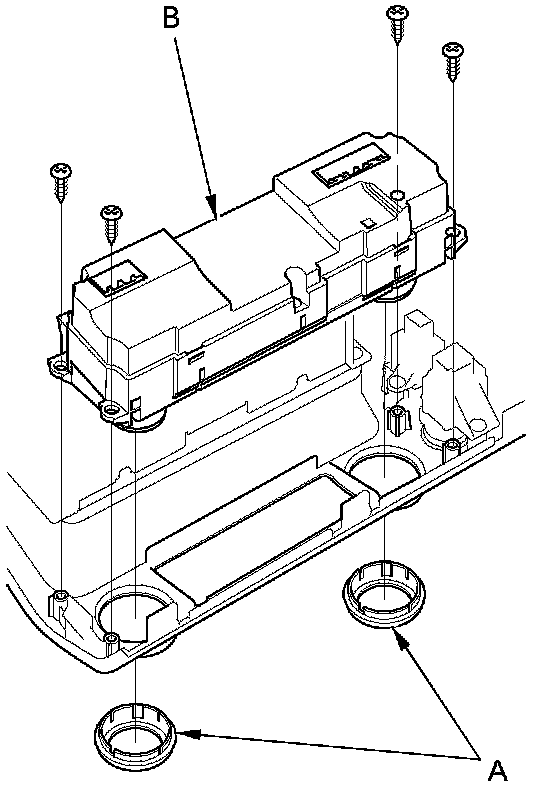 B

A