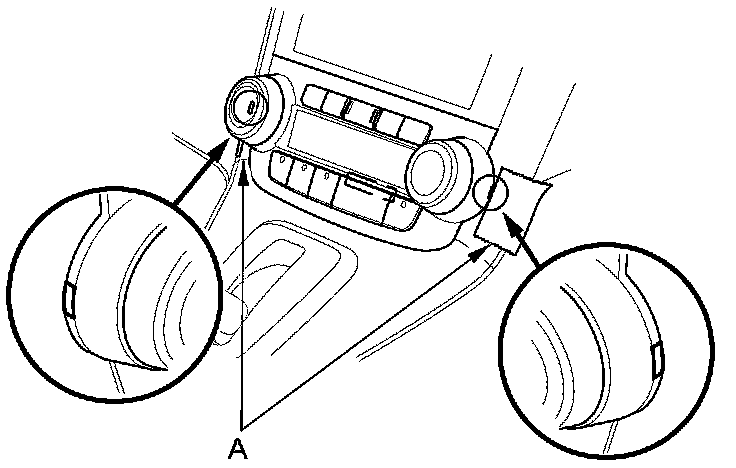 A