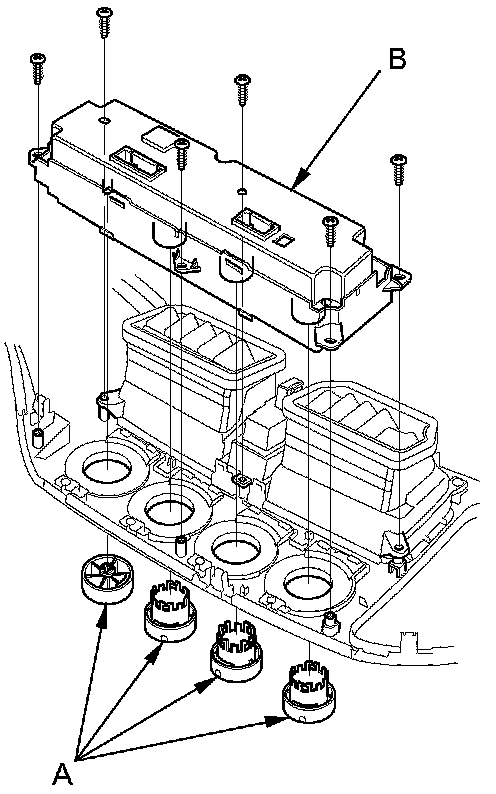 B

A