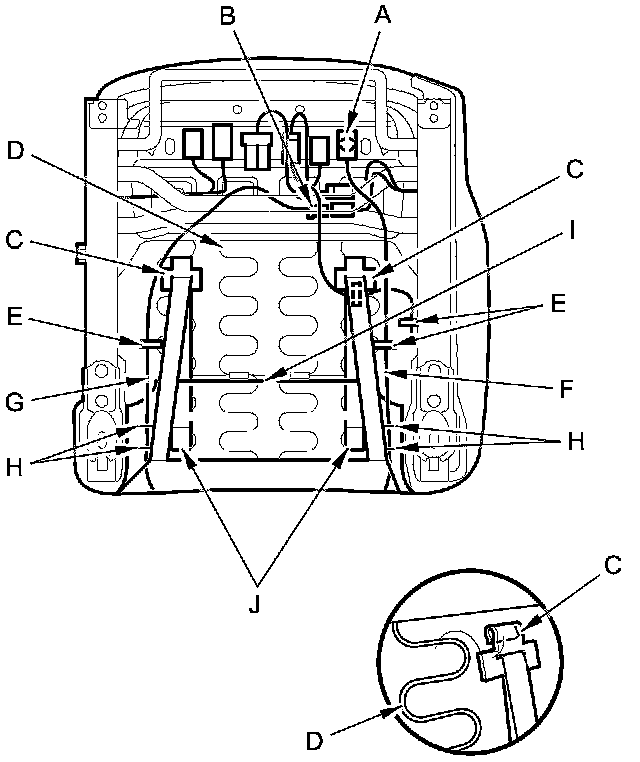 B
A
D
C
C
I
E
E
G
F
H
H
J
C
D