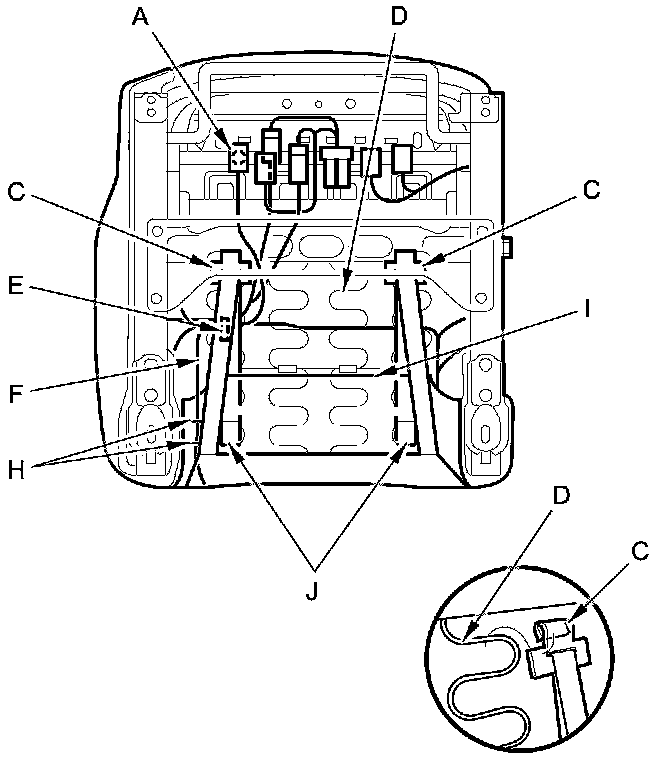 A
D
C
C
E
I
F
H
J
D
C