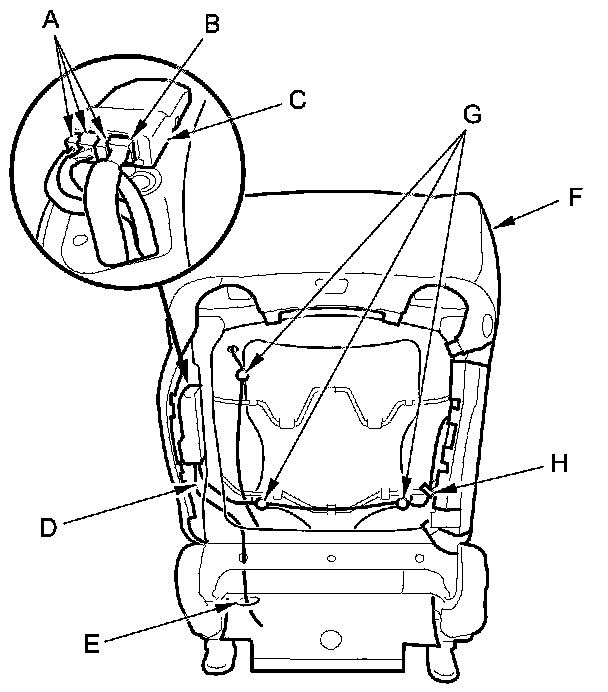 A
B
C
G
F
H
D
E