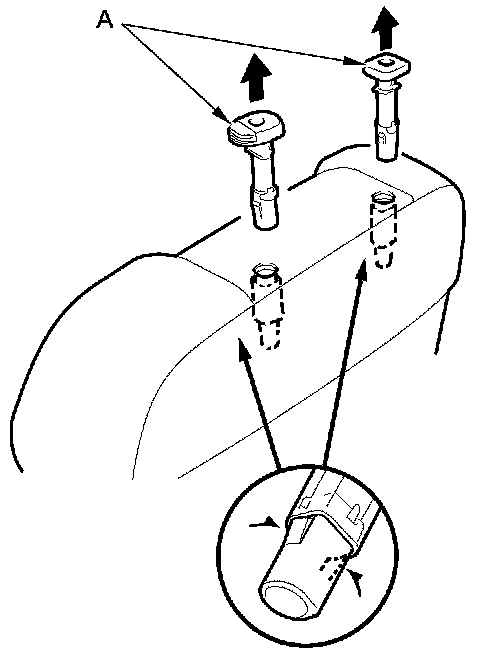 A