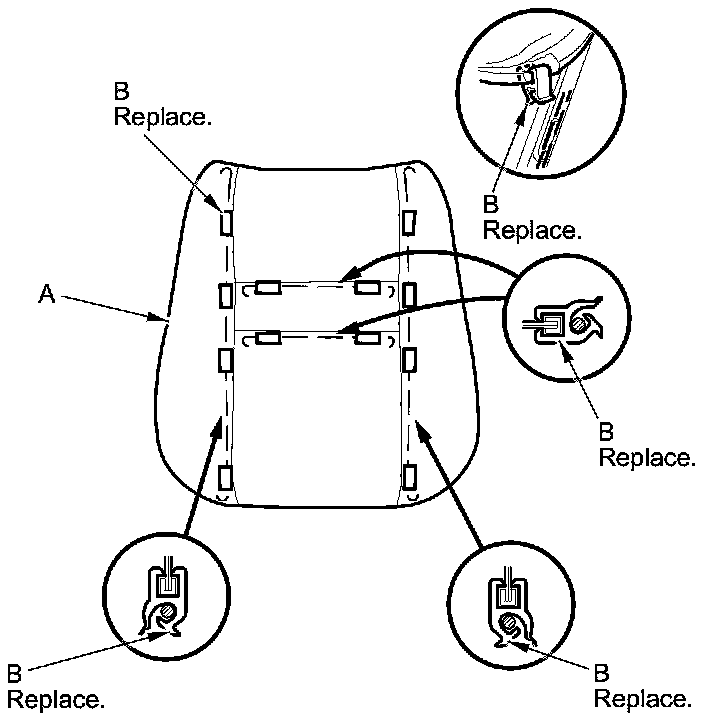 B
Replace.

B
Replace.

A

B
Replace.

B
Replace.

B
Replace.