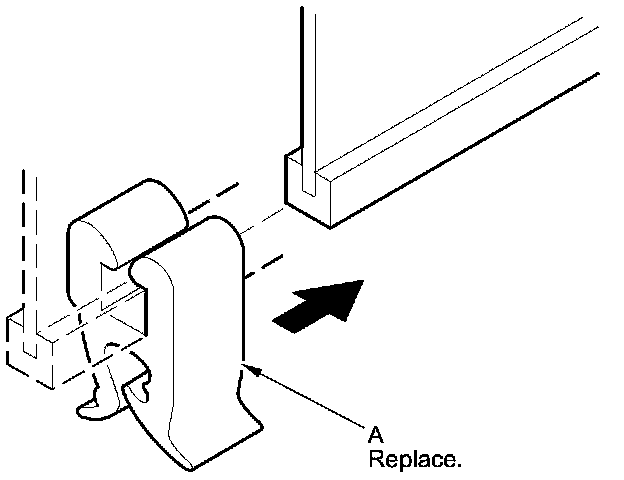 A
Replace.