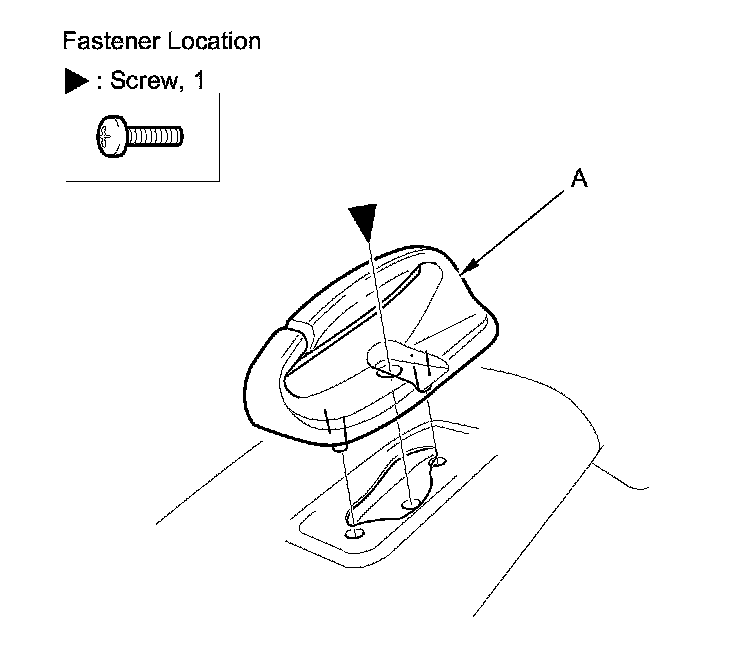 Fastener Location

▶ : Screw, 1

A