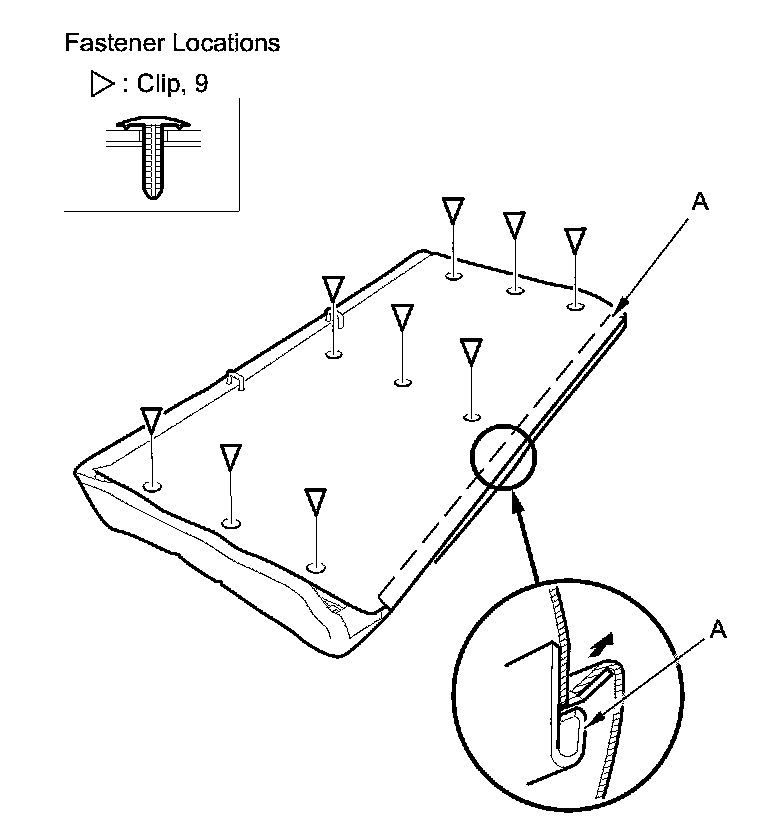 Fastener Locations

▷ : Clip, 9

A

A