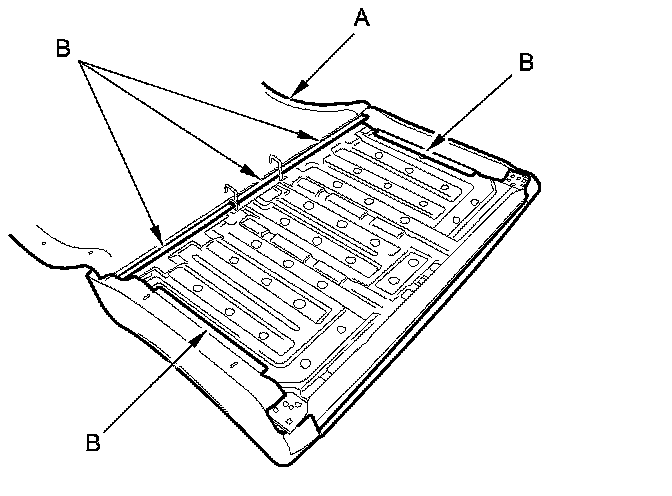 B
A
B
B