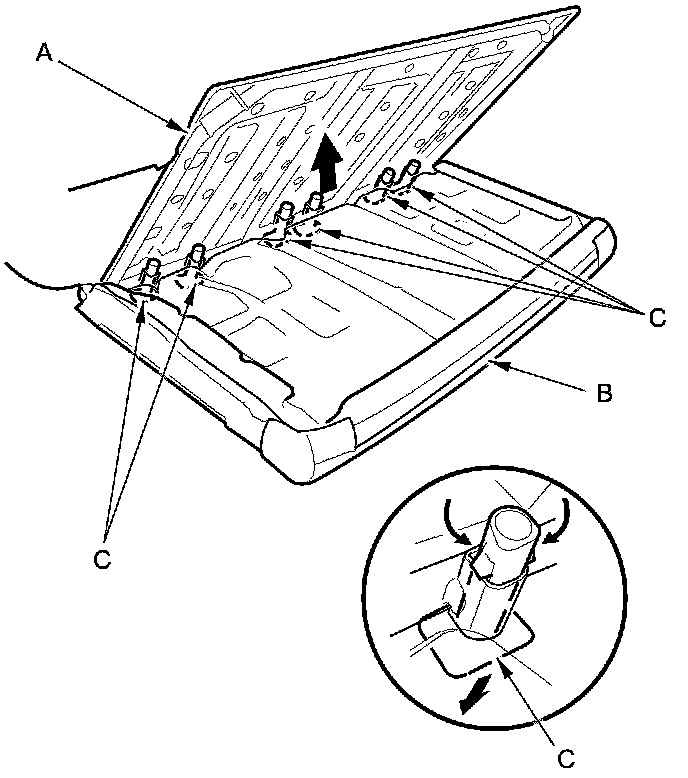 A
C
B
C
C