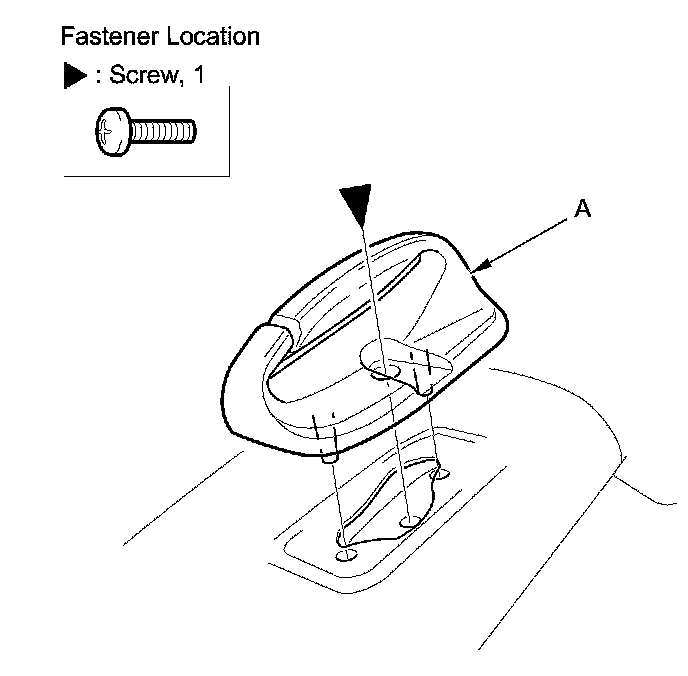 Fastener Location

▶ : Screw, 1

A