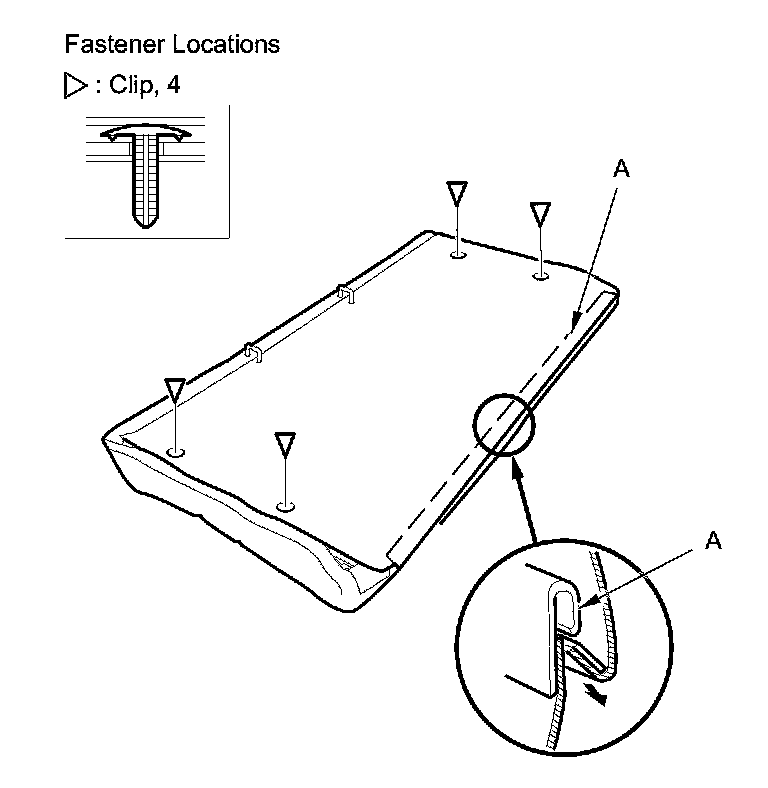 Fastener Locations

▷ : Clip, 4

A

A