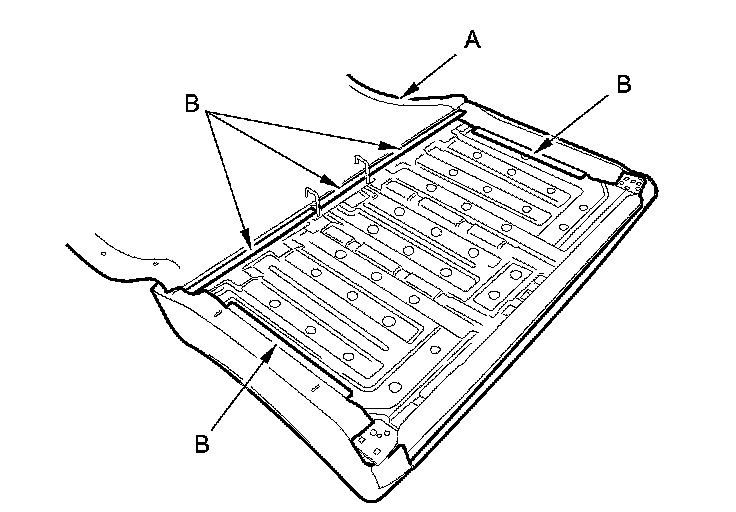 A
B
B
B