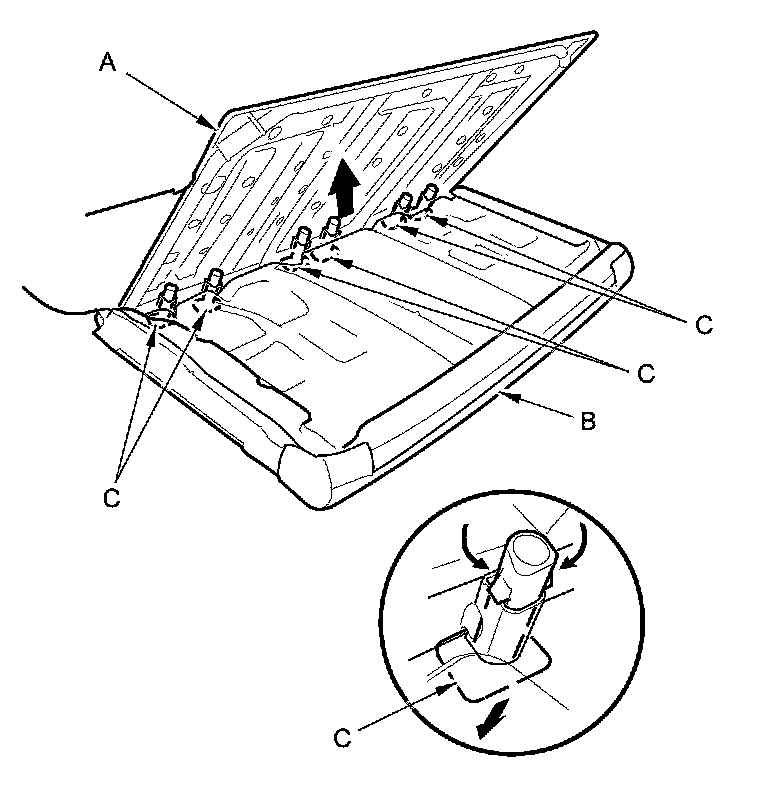 A

C

C

B

C

C