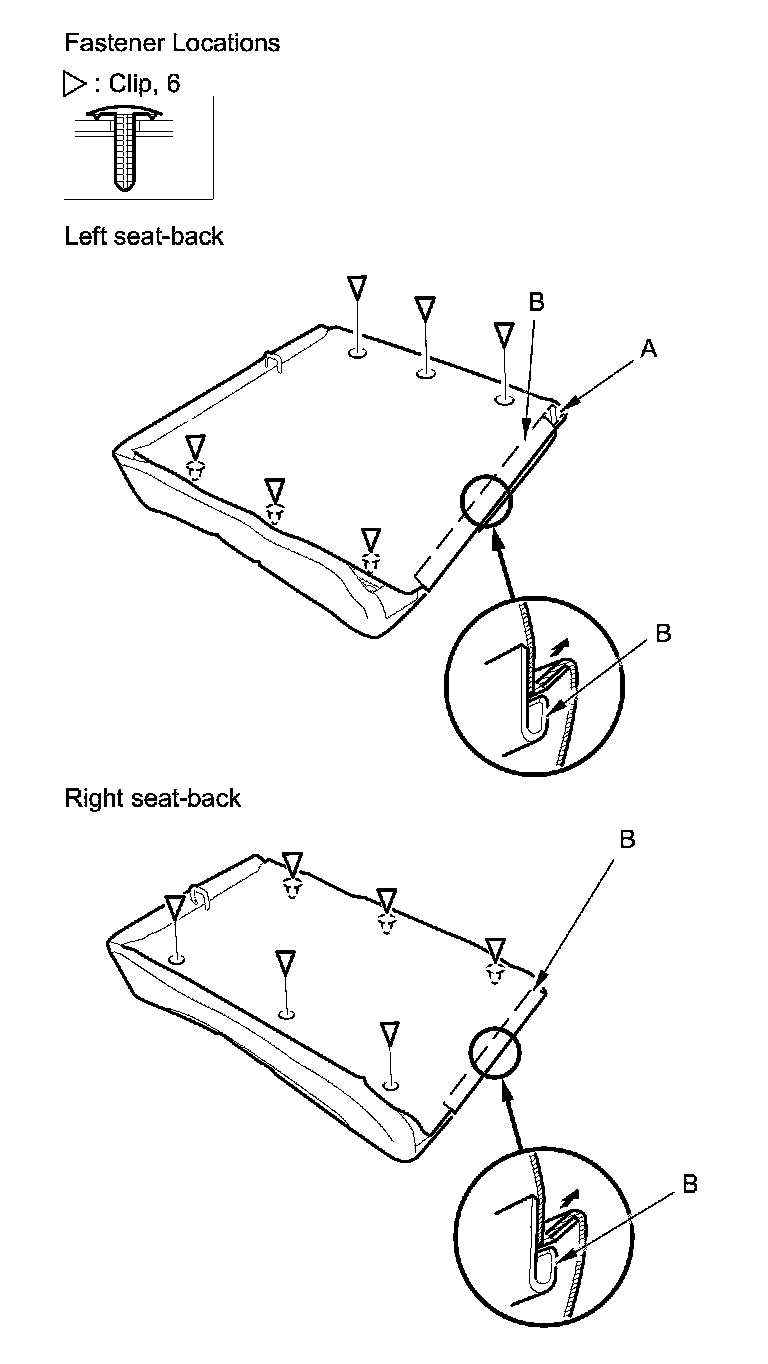 Fastener Locations

▷ : Clip, 6

Left seat-back

B

A

B

Right seat-back

B

B