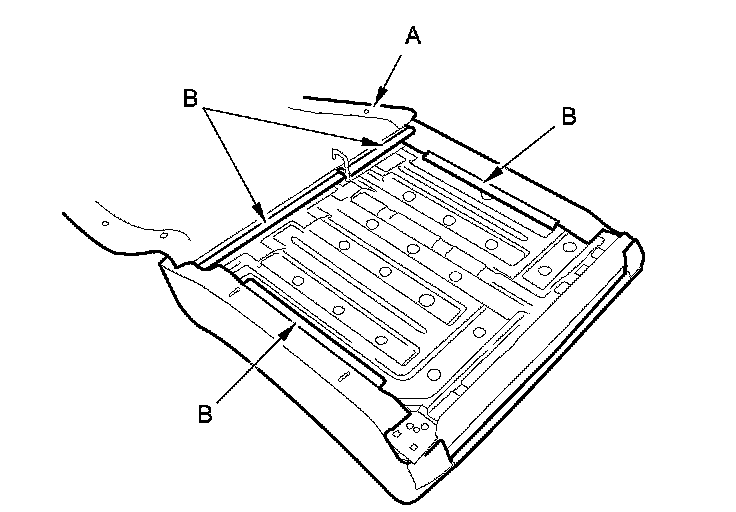 A
B
B
B