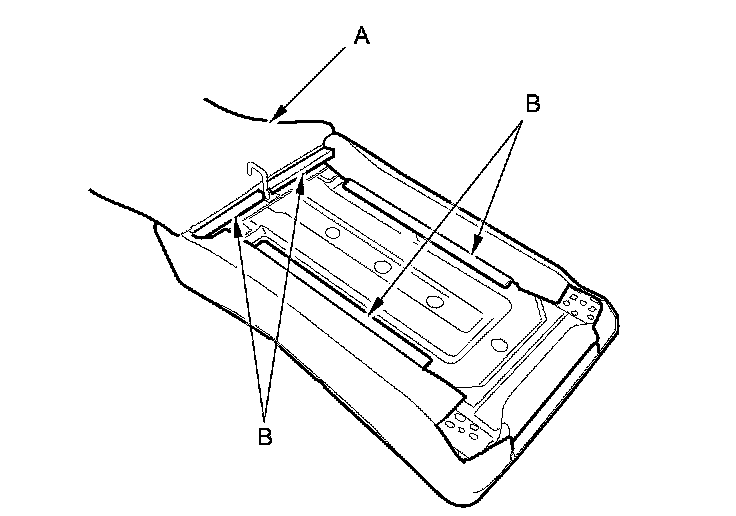 A
B
B