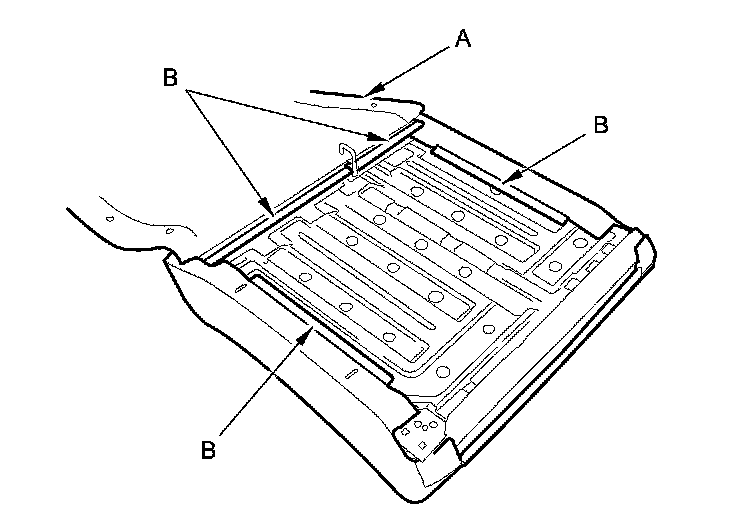 A
B
B
B