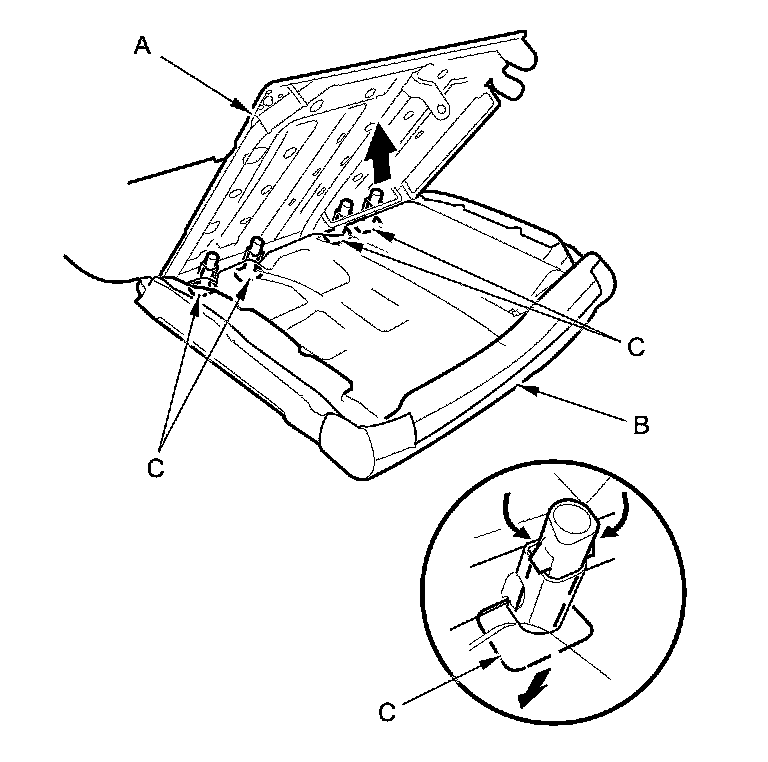 A

C

B

C

C