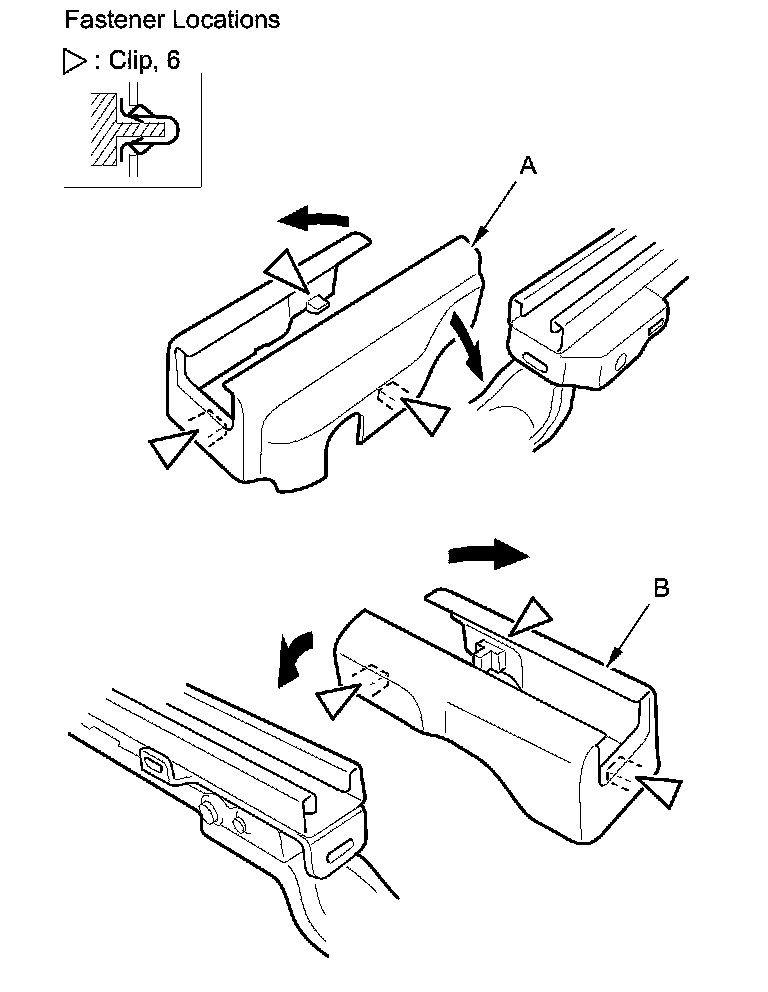 Fastener Locations

▷ : Clip, 6

A

B