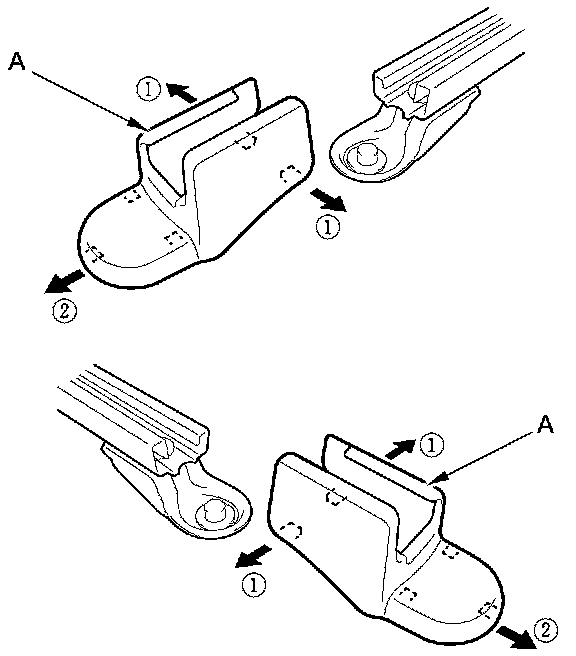 A
①
①
②
A
①
①
②