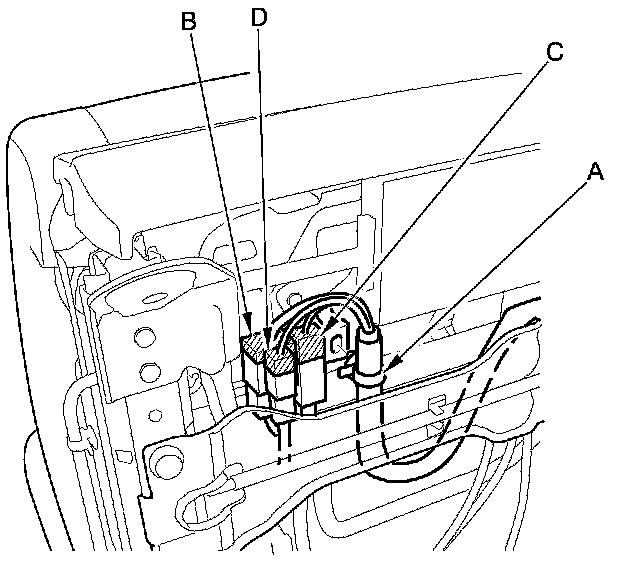 B
D
C
A