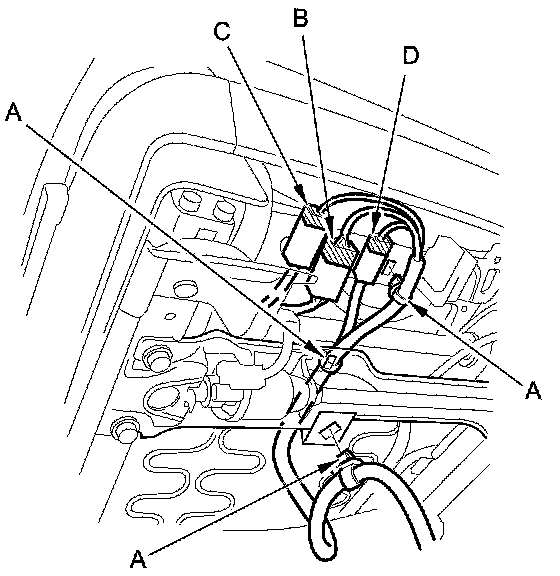 C
B
D
A
A
A