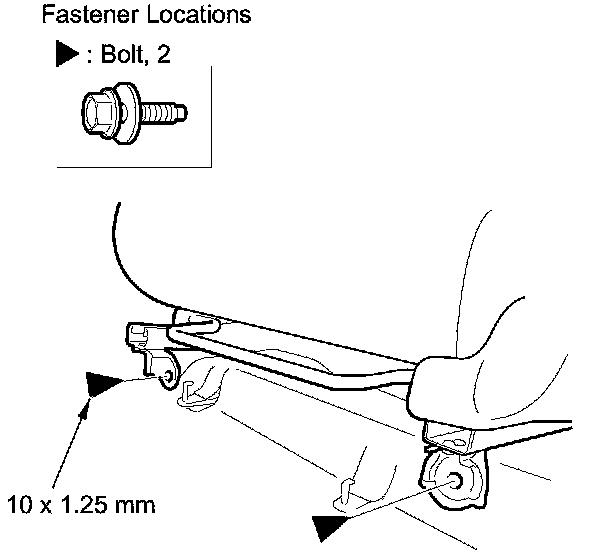 Fastener Locations

▶ : Bolt, 2

10 x 1.25 mm