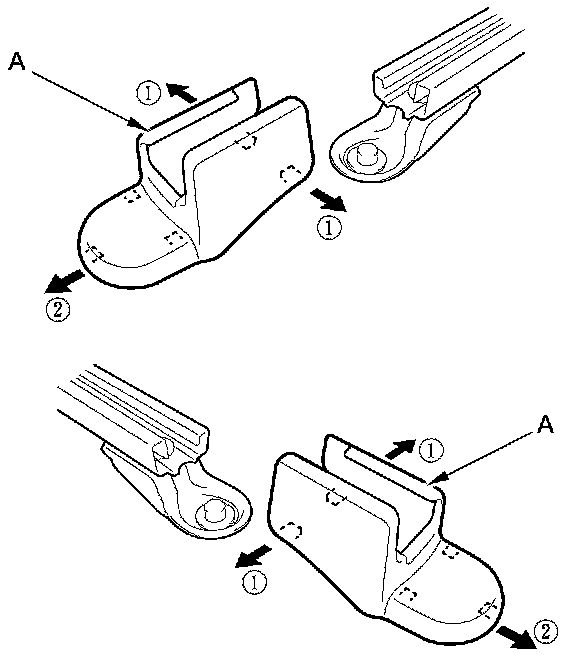 A
①
①
②
A
①
①
②