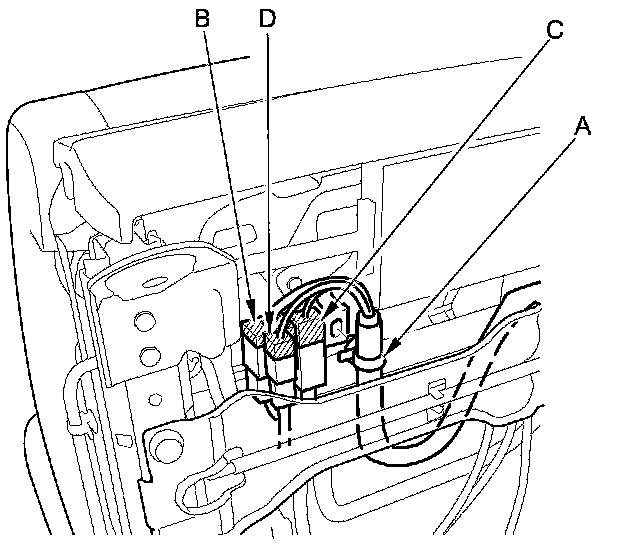 B
D
C
A