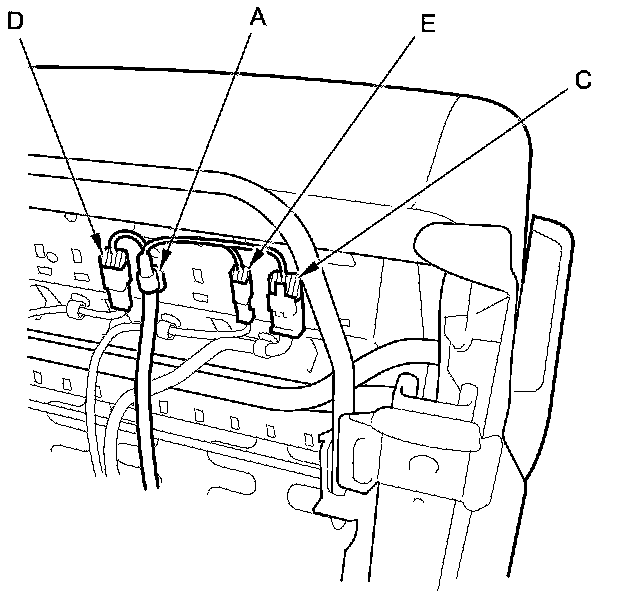 D
A
E
C