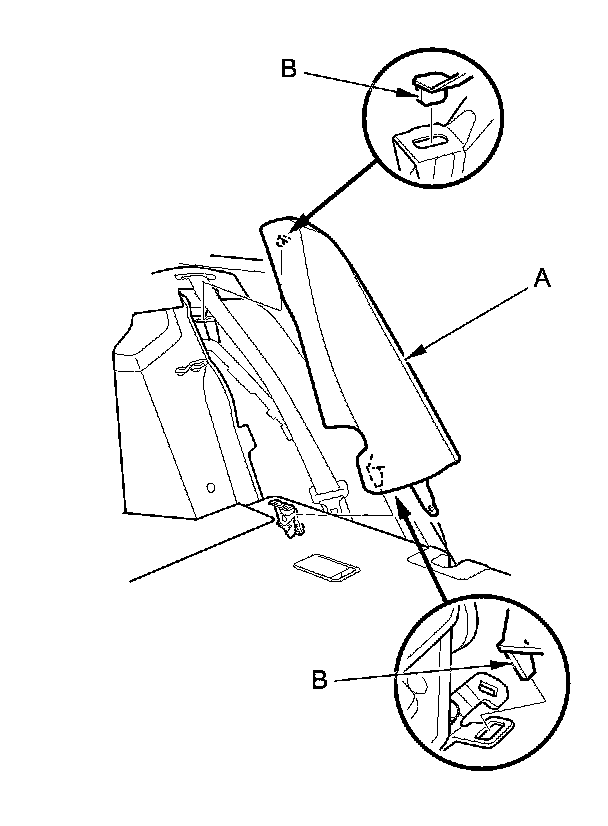 B

A

B