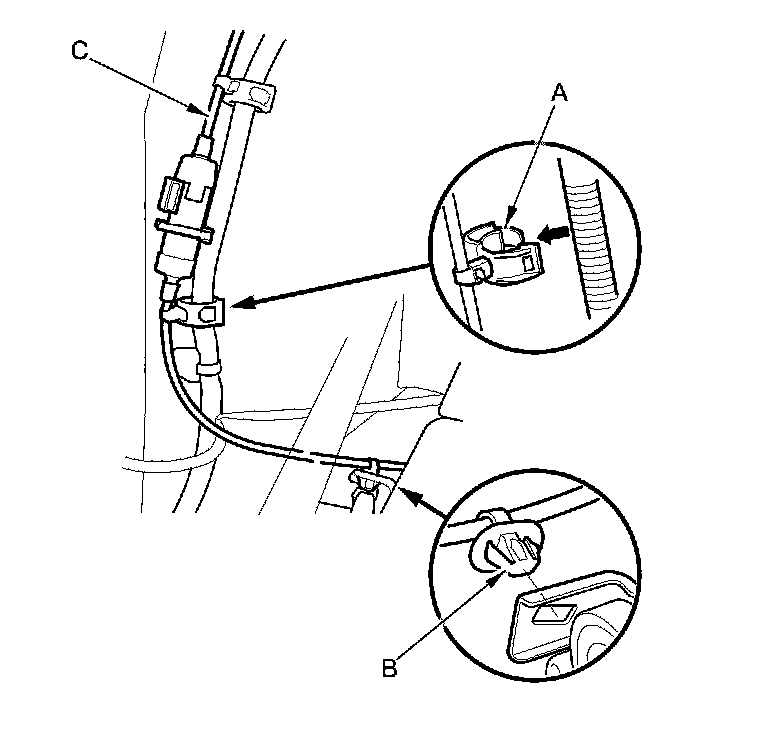 C

A

B