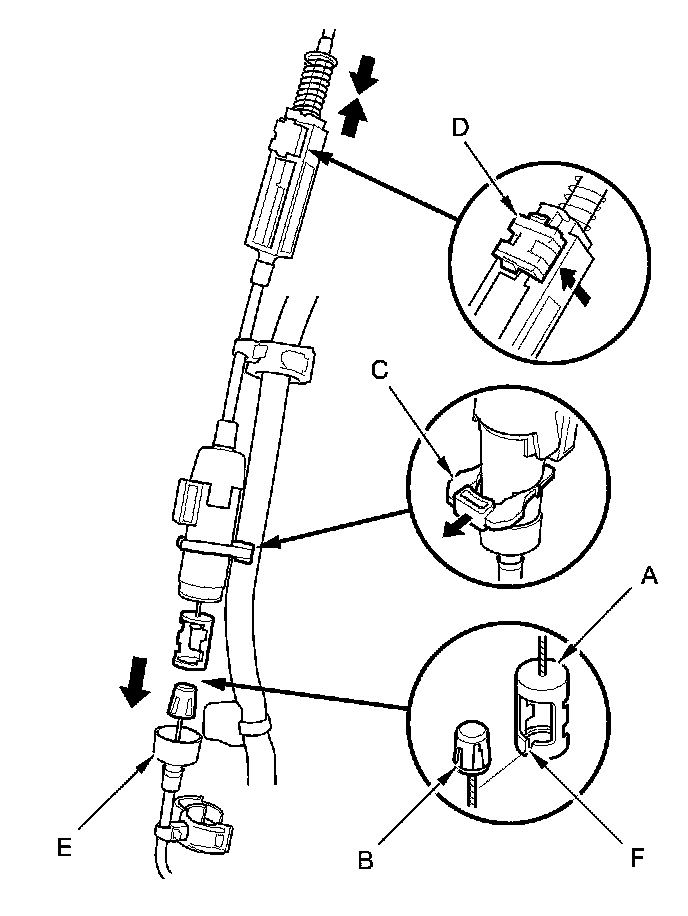 D
C
A
E
B
F