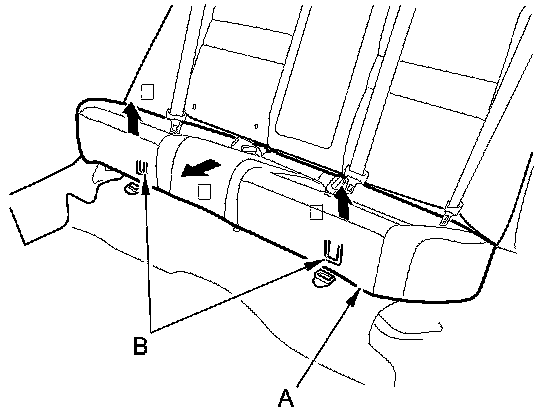 B

A