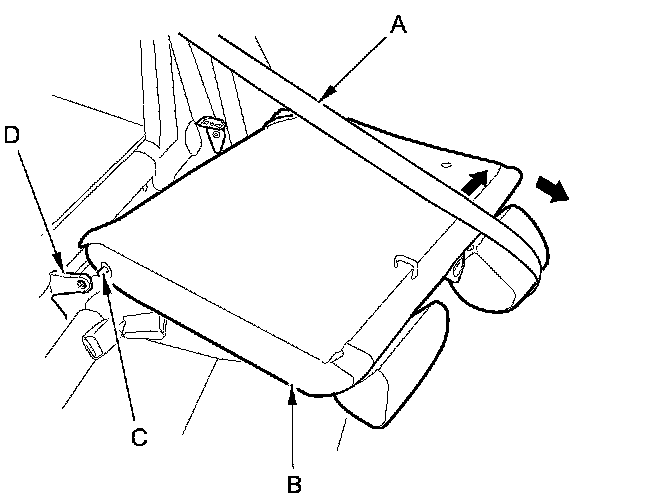 A
D
C
B