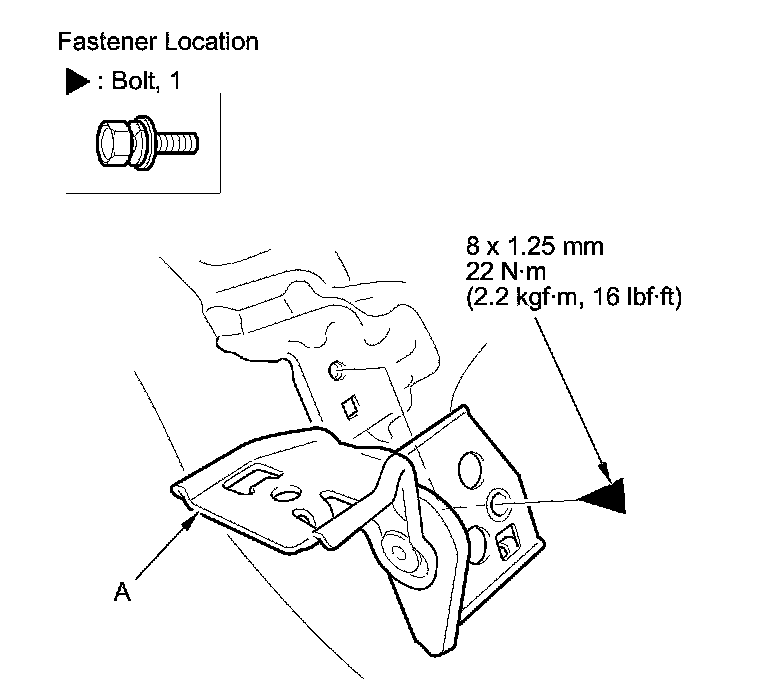 Fastener Location

▶ : Bolt, 1

8 x 1.25 mm
22 N·m
(2.2 kgf·m, 16 lbf·ft)

A