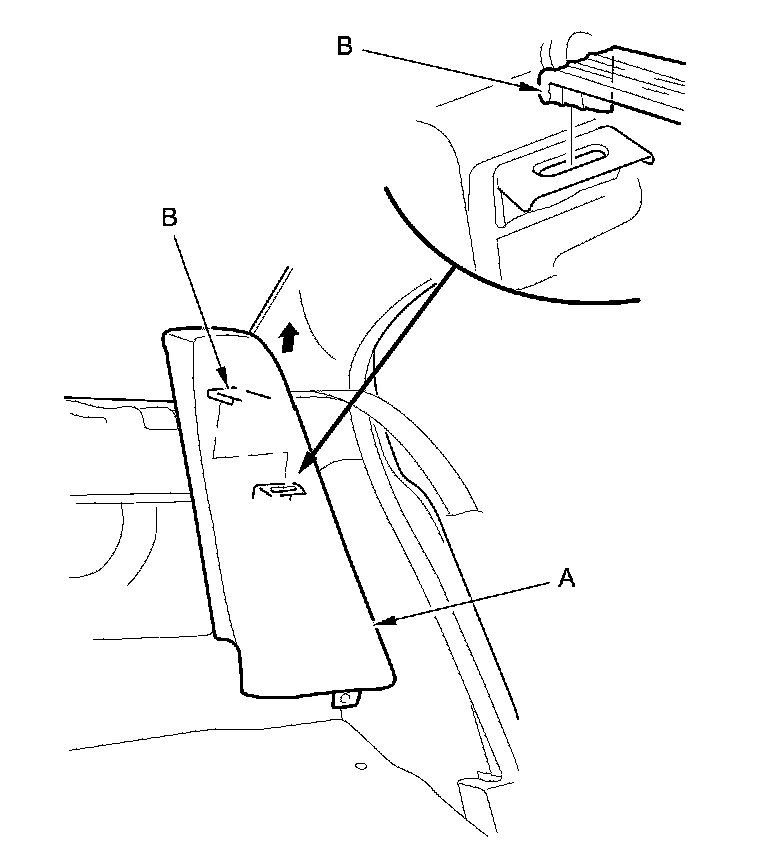 B

B

A