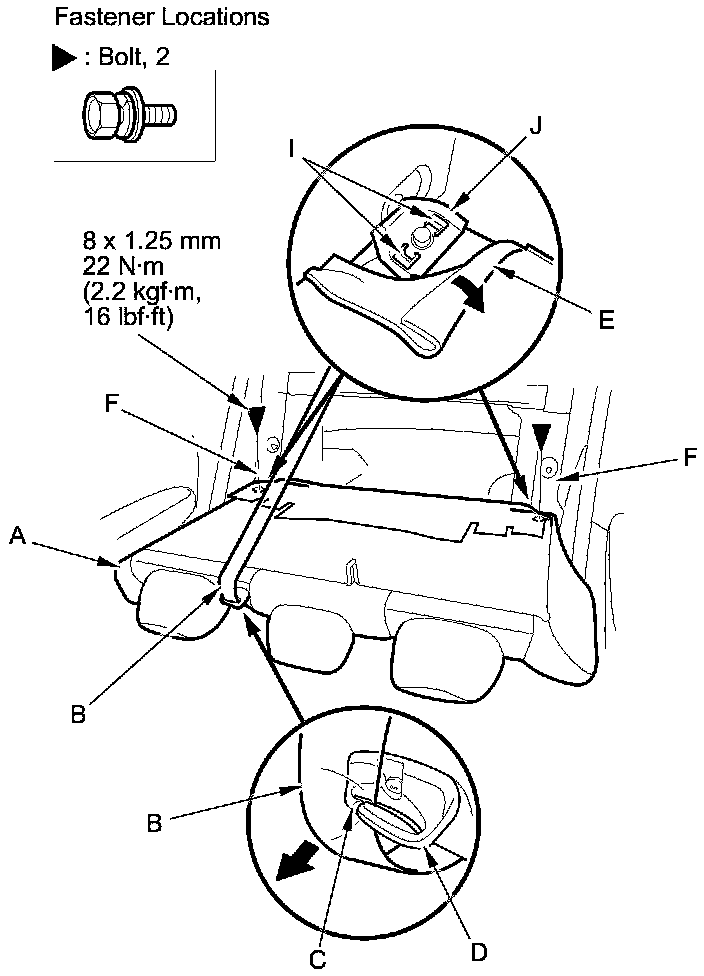 Fastener Locations

▶ : Bolt, 2

I

J

8 x 1.25 mm
22 N·m
(2.2 kgf·m,
16 lbf·ft)

E

F

F

A

B

B

C

D