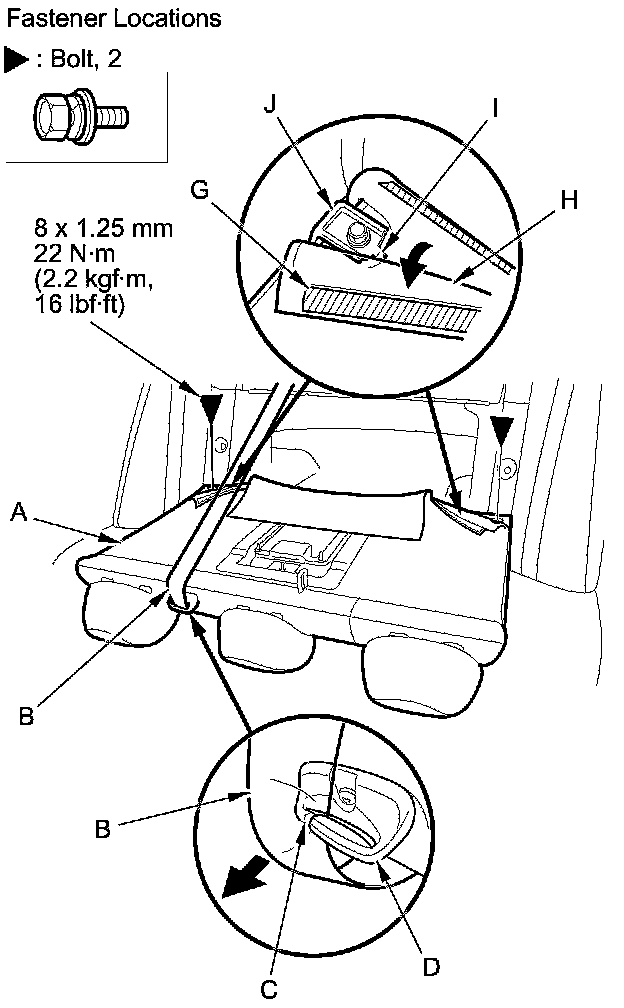 Fastener Locations

▶ : Bolt, 2

J
I
G
H

8 x 1.25 mm
22 N·m
(2.2 kgf·m,
16 lbf·ft)

A

B

B

C

D