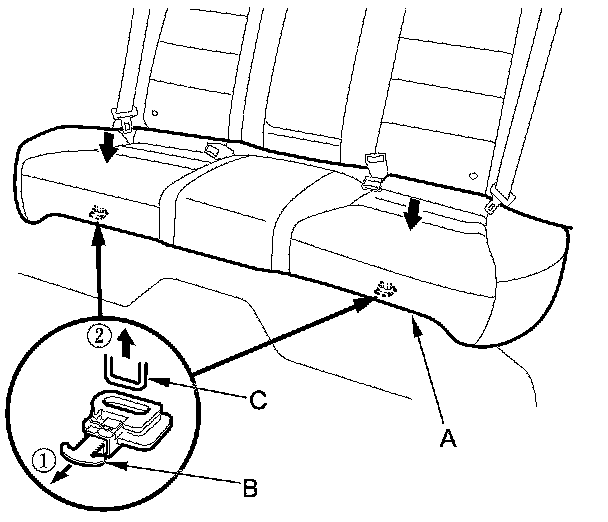 ②
C
A
①
B