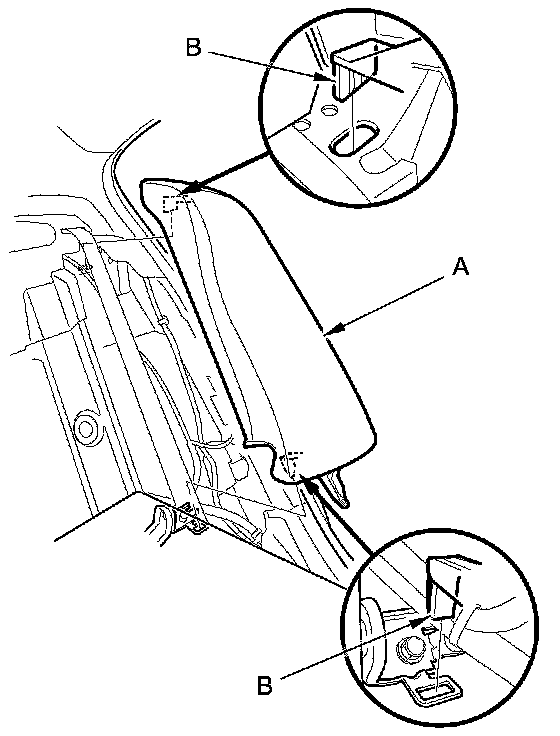 B

A

B