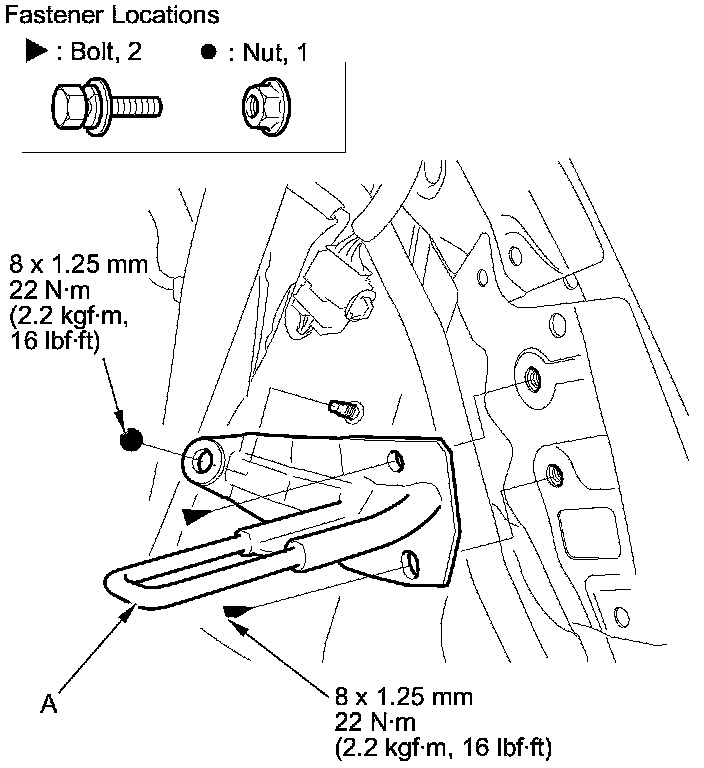 Fastener Locations

▶ : Bolt, 2 ● : Nut, 1

8 x 1.25 mm
22 N·m
(2.2 kgf·m,
16 lbf·ft)

A

8 x 1.25 mm
22 N·m
(2.2 kgf·m, 16 lbf·ft)