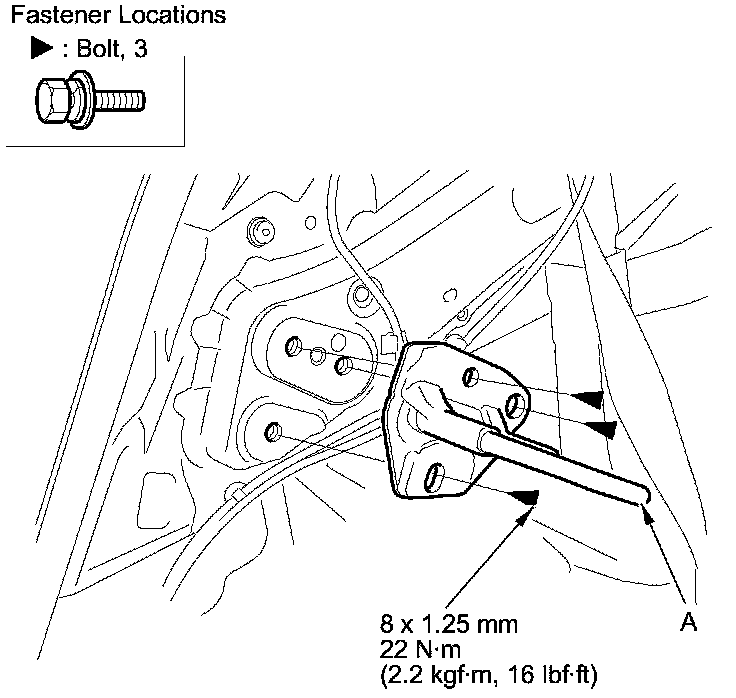 Fastener Locations

▶ : Bolt, 3

8 x 1.25 mm
22 N·m
(2.2 kgf·m, 16 lbf·ft)

A