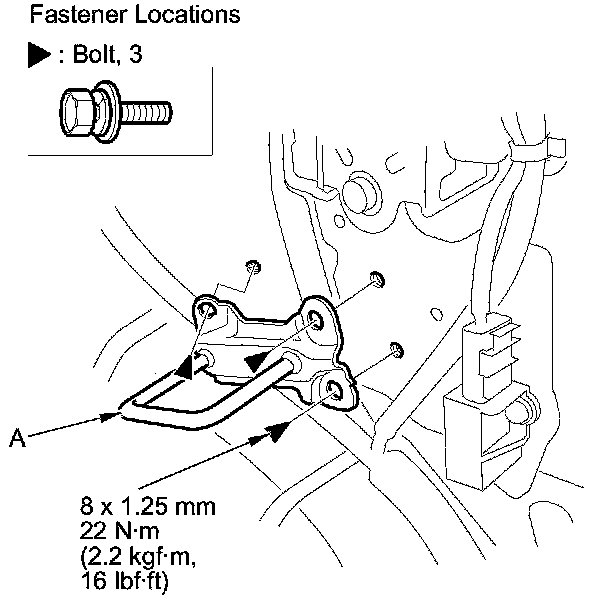 Fastener Locations

▶ : Bolt, 3

A

8 x 1.25 mm
22 N·m
(2.2 kgf·m,
16 lbf·ft)