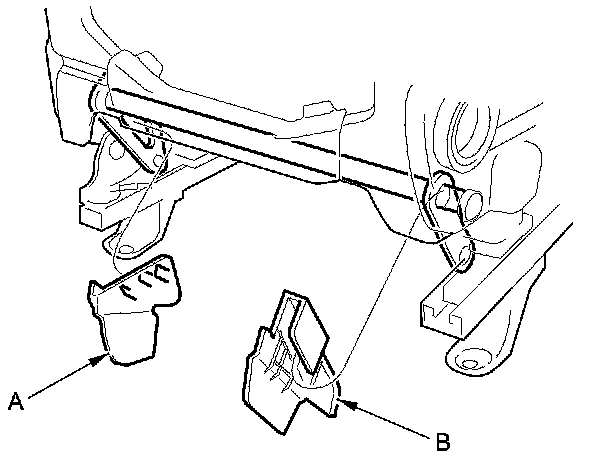 A

B