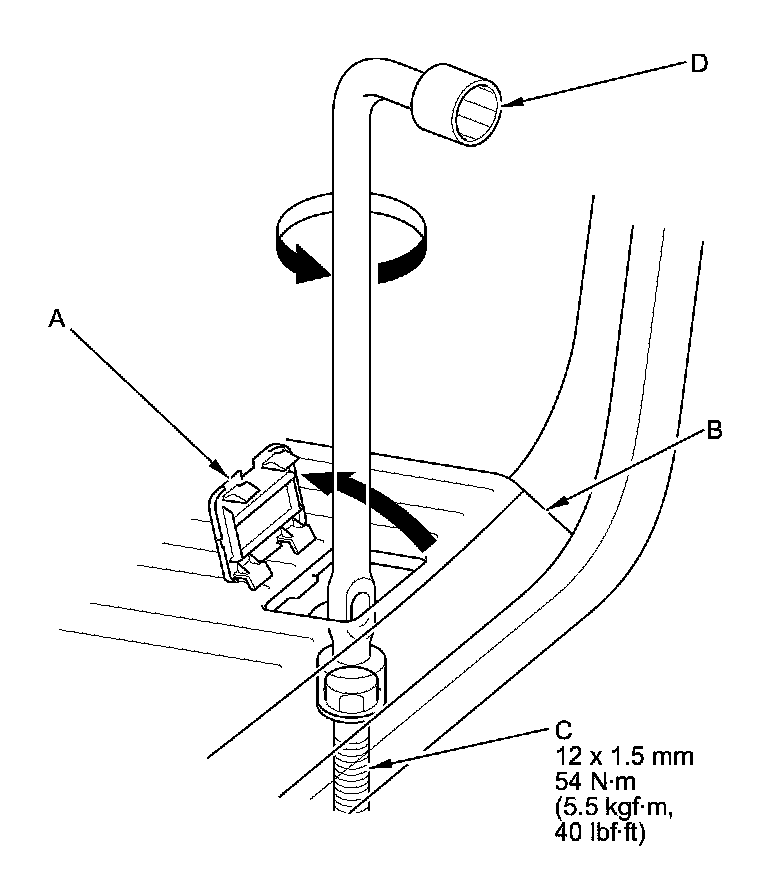 D

A

B

C
12 x 1.5 mm
54 N·m
(5.5 kgf·m,
40 lbf·ft)