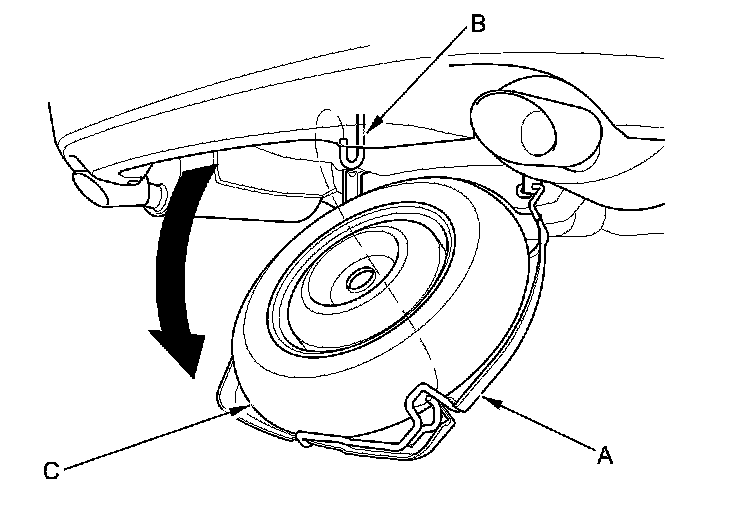 B
C
A